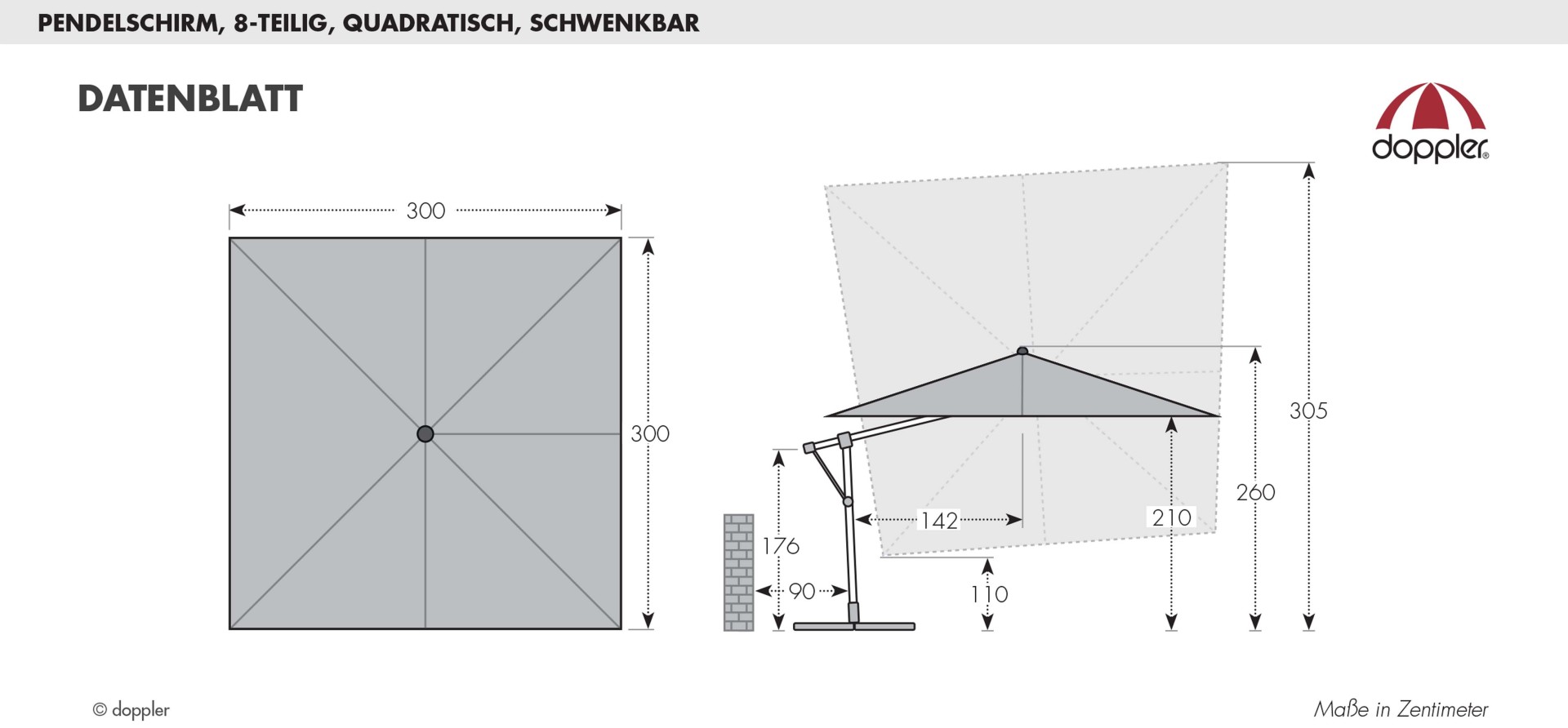 PENDELSCHIRM, 8-TEILIG, QUADRATISCH, SCHWENKBAR

DATENBLATT

doppler®

300

300

305

260

210

142

176

90

110

© doppler

Maße in Zentimeter